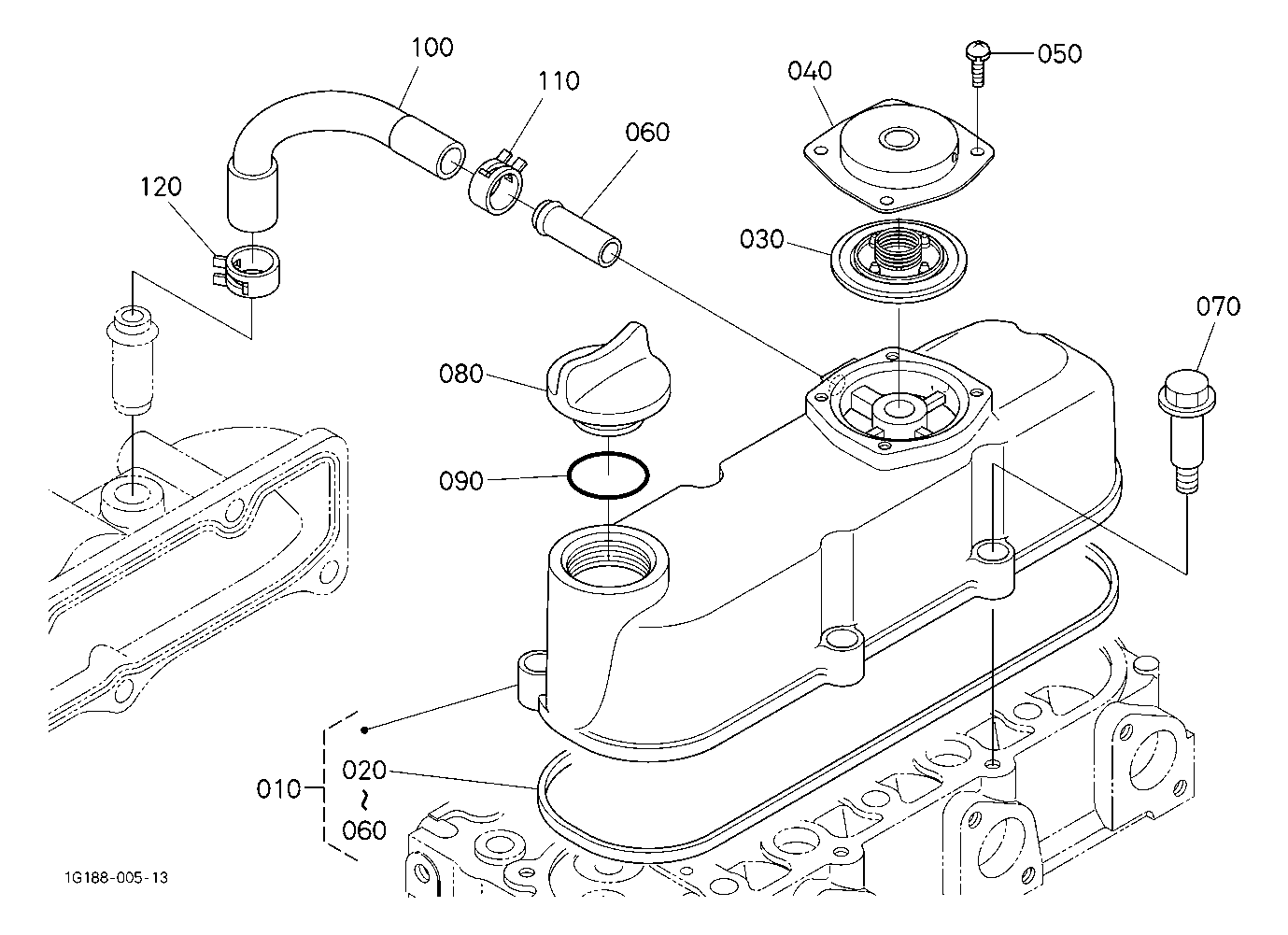 100
110
060
040
050
120
030
070
080
090
010
020
~
060
1G188-005-13